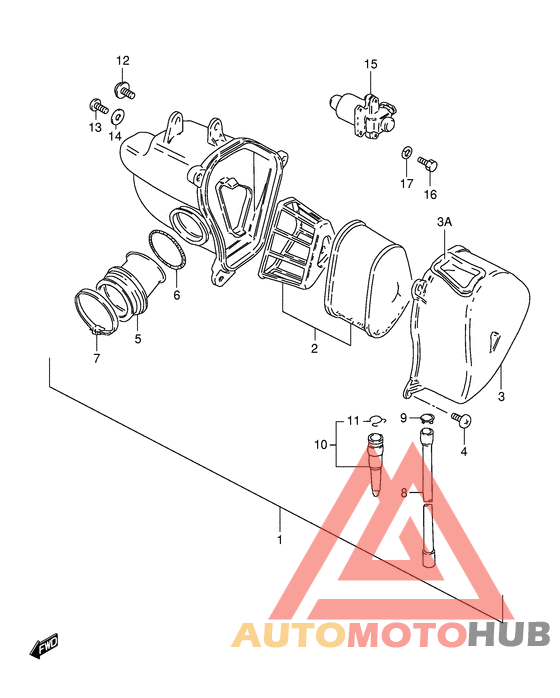 12
15
13
14
17
16
3A
6
5
7
2
3
11
9
10
4
8
1
FWD
AUTOMOTOHUB