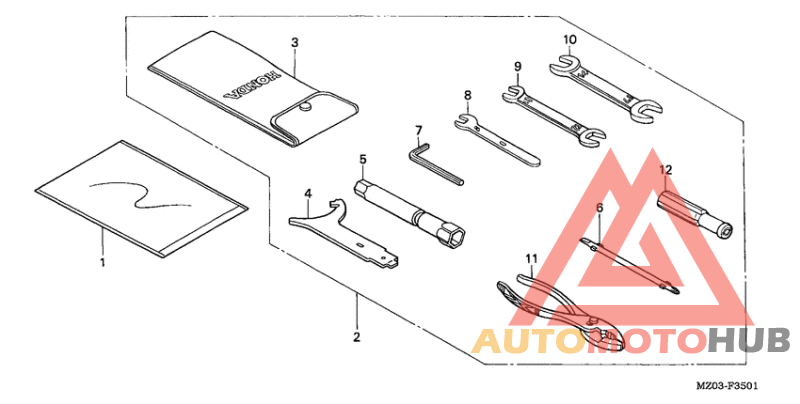 3

HONDA

10

9

8

7

5

4

12

6

11

1

2

AUTOMOTOHUB

MZ03-F3501