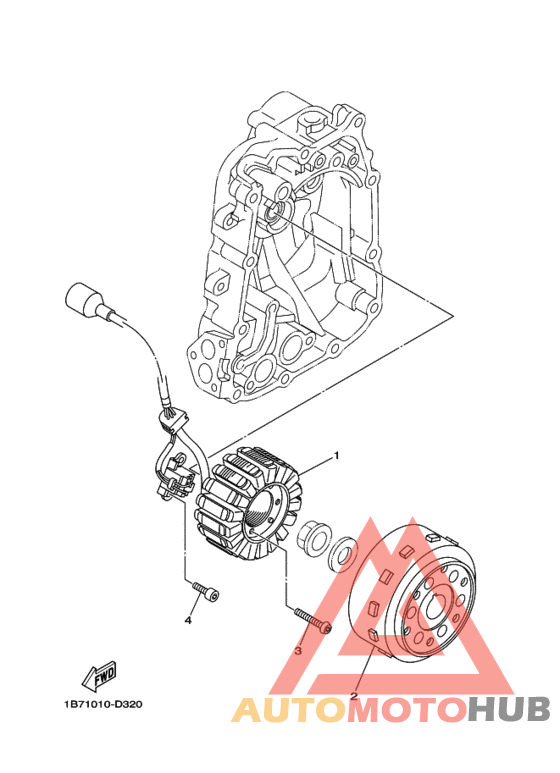 1

4

3

2

FWD

1B71010-D320

AUTOMOTOHUB