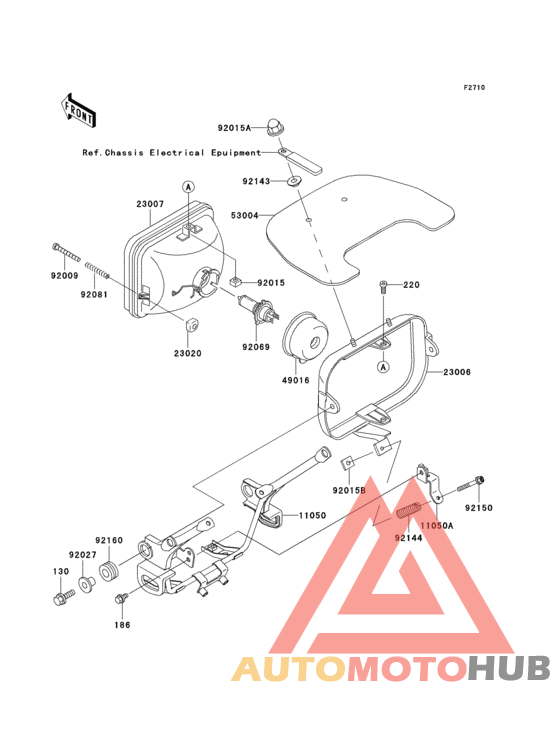 F2710

FRONT

92015A

Ref.Chassis Electrical Epuipment

92143

A

23007

53004

92009

92081

92015

220

23020

92069

49016

A

23006

92015B

11050

92150

11050A

92144

92160

92027

130

186

AUTOMOTOHUB