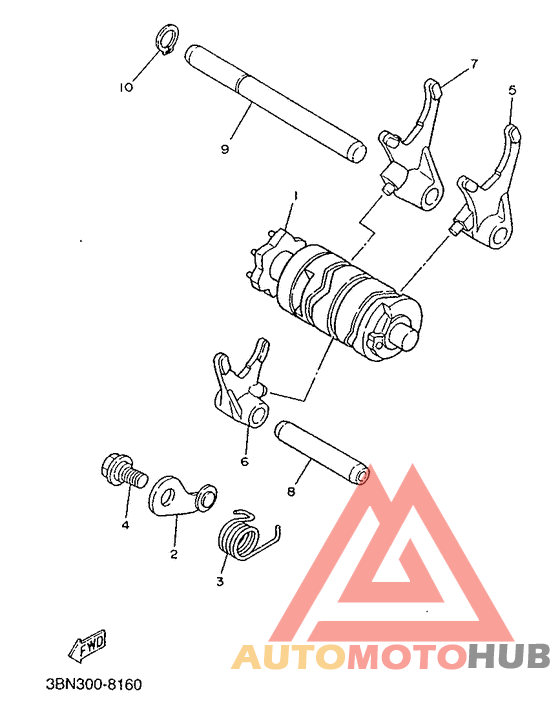 10
9
7
5
1
6
8
4
2
3
FWD
3BN300-8160
AUTOMOTOHUB