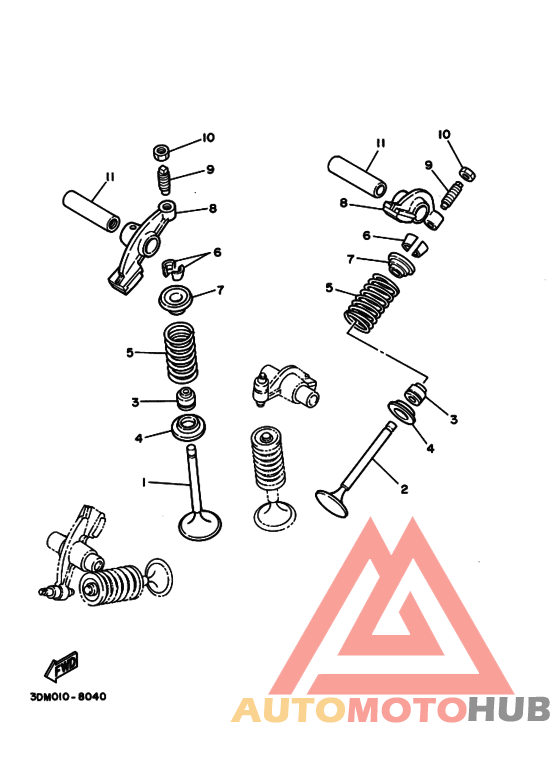 10
9
11
8
6
7
5
3
4
1
11
10
9
8
6
7
5
3
4
2
FWD
3DM010-8040
AUTOMOTOHUB