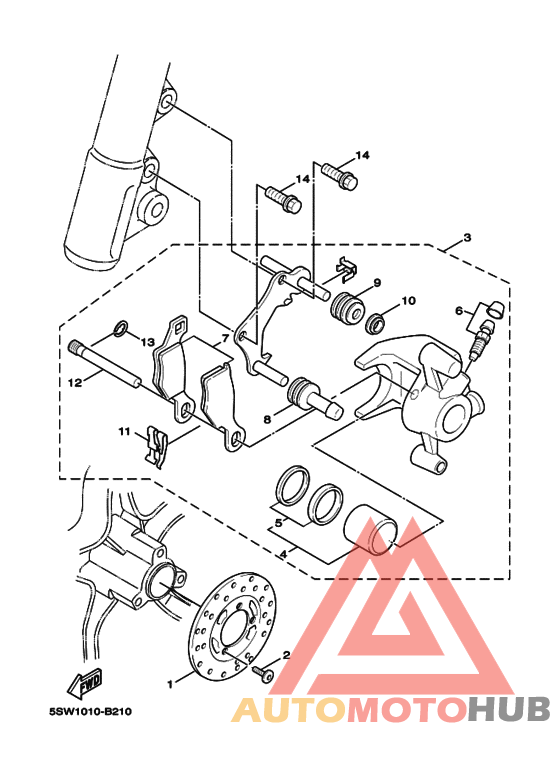 14
14
3
9
10
6
13
7
12
8
11
5
4
2
1
FWD
5SW1010-B210
AUTOMOTOHUB