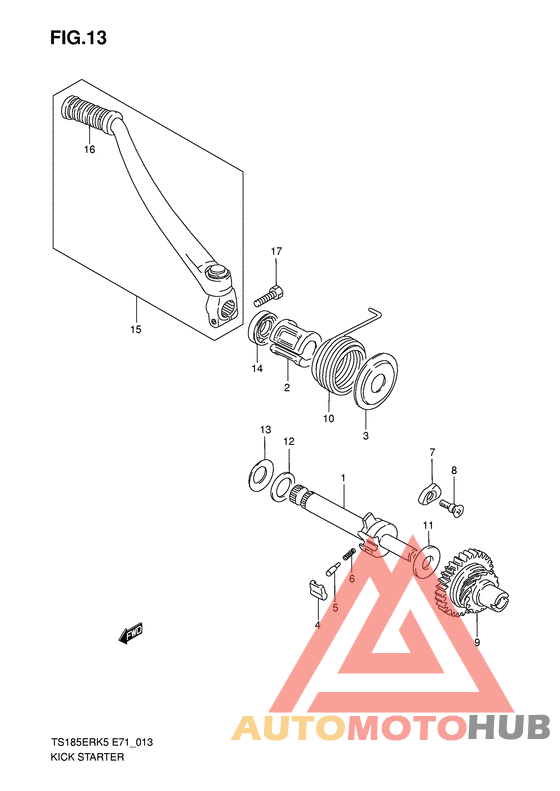 FIG.13

16

17

15

14

2

10

3

13

12

1

7

8

11

6

5

4

9

FWD

TS185ERK5 E71_013
KICK STARTER

AUTOMOTOHUB