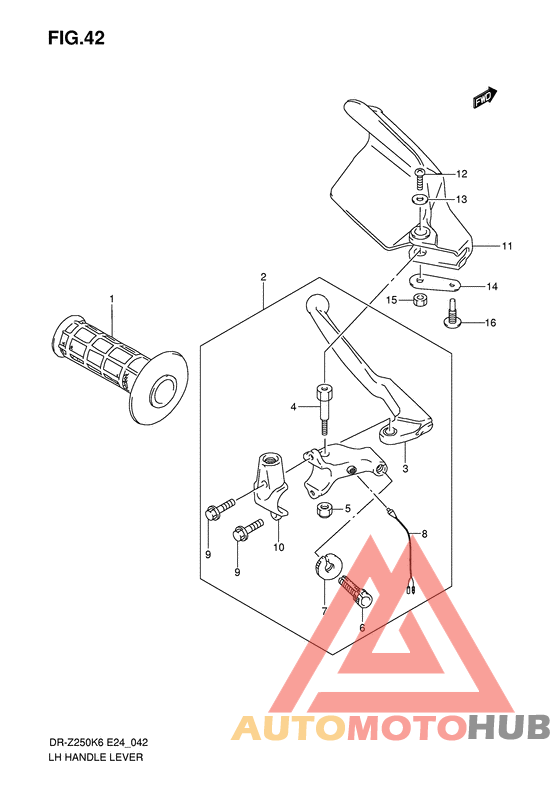 FIG.42

FWD

12
13
11
14
15
16
2
1
4
3
5
8
9
10
9
7
6

AUTOMOTOHUB

DR-Z250K6 E24_042
LH HANDLE LEVER