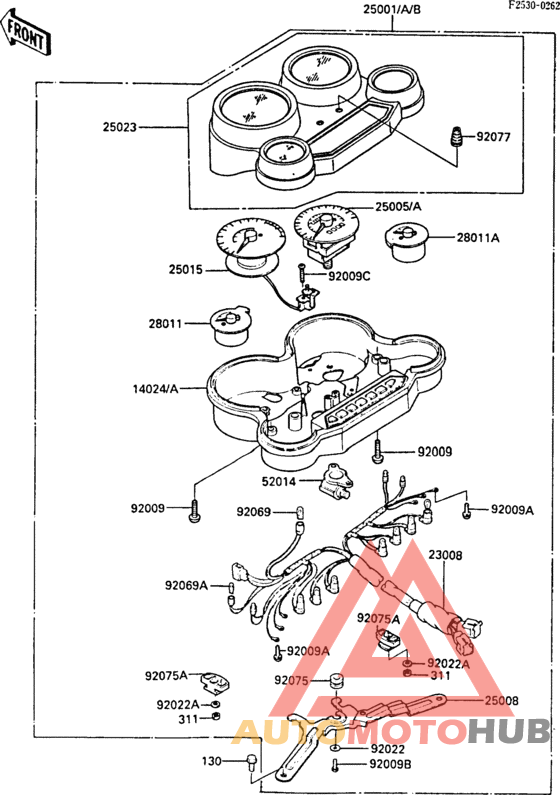 F2530-0262

FRONT

25001/A/B

25023

92077

25005/A

28011A

25015

92009C

28011

14024/A

92009

52014

92009

92069

92009A

23008

92069A

92075A

92009A

92022A

311

92075A

92075

92022A

311

25008

AUTOMOTOHUB

130

92022

92009B