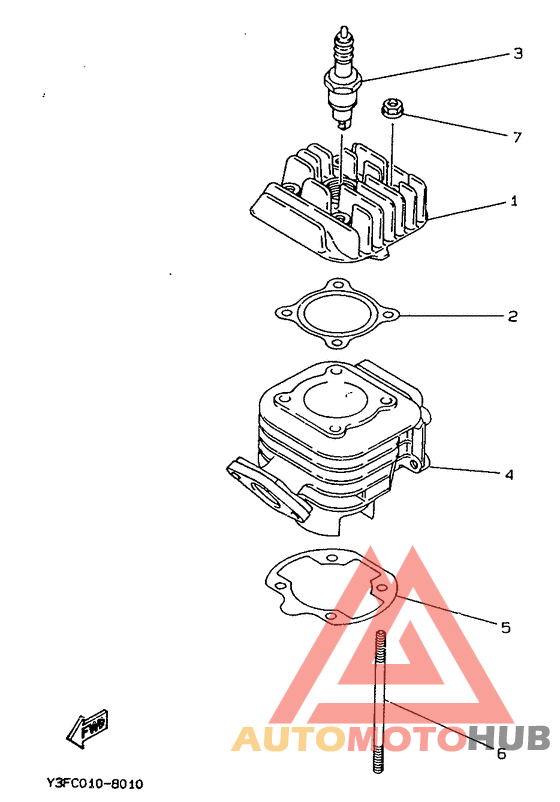 3
7
1
2
4
5
6
FWD
AUTOMOTOHUB
Y3FC010-8010