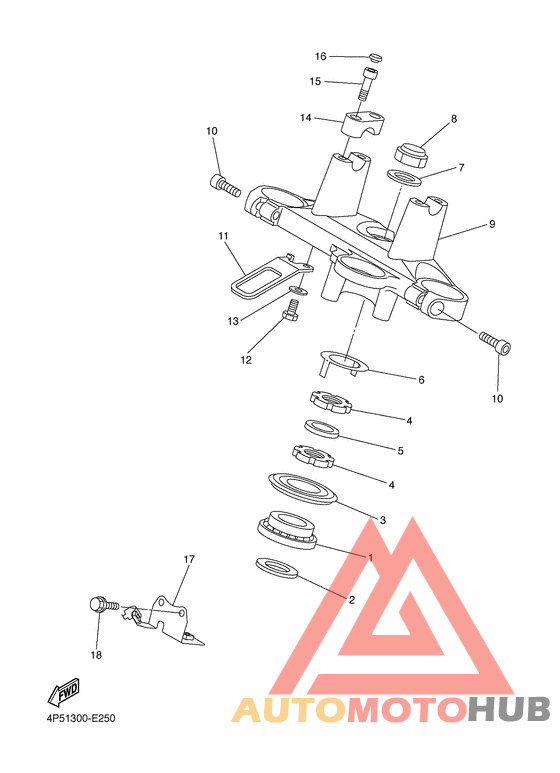 16
15
14
8
10
7
9
11
13
12
6
10
4
5
4
3
1
2
17
18
FWD
4P51300-E250
AUTOMOTOHUB