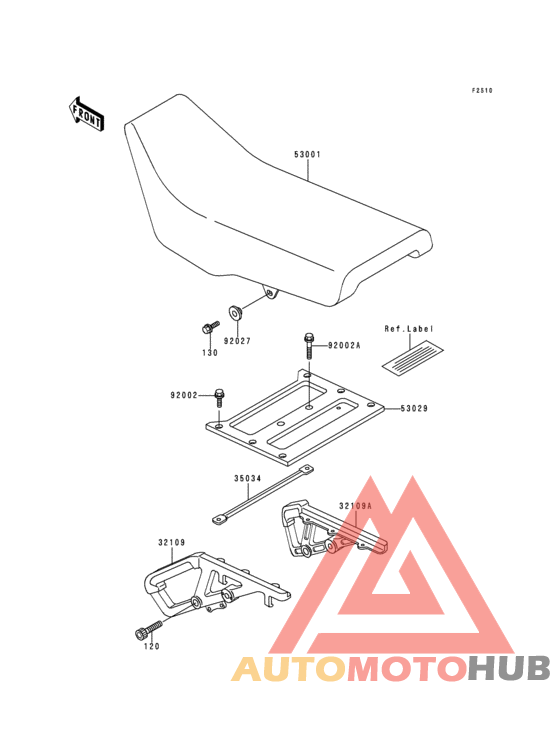 F2510

FRONT

53001

130

92027

92002A

Ref.Label

92002

53029

35034

32109A

32109

120

AUTOMOTOHUB