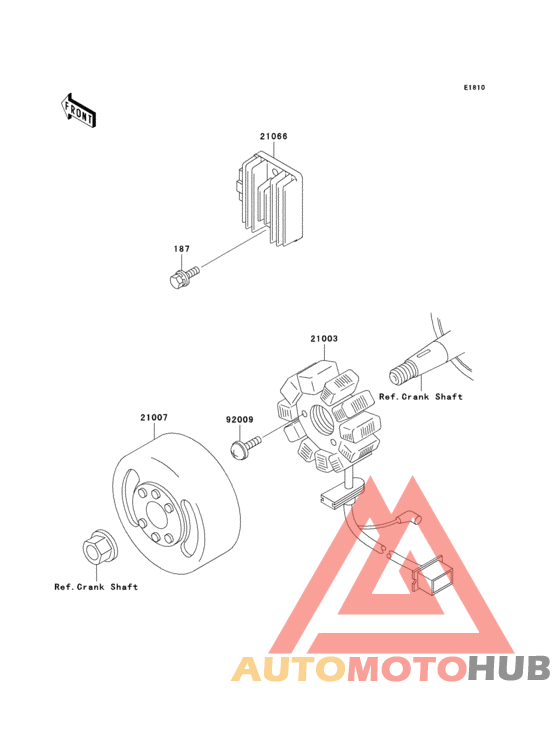 E1810

FRONT

21066

187

21003

Ref.Crank Shaft

21007

92009

Ref.Crank Shaft

AUTOMOTOHUB