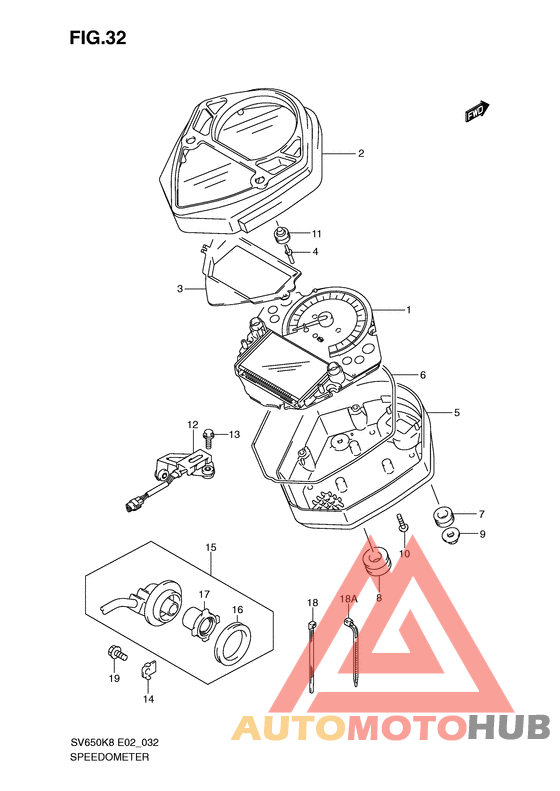 FIG.32

FWD

2
11
4
3
1
6
5
12
13
7
9
10
8
15
17
16
18
18A
19
14

AUTOMOTOHUB

SV650K8 E02_032
SPEEDOMETER