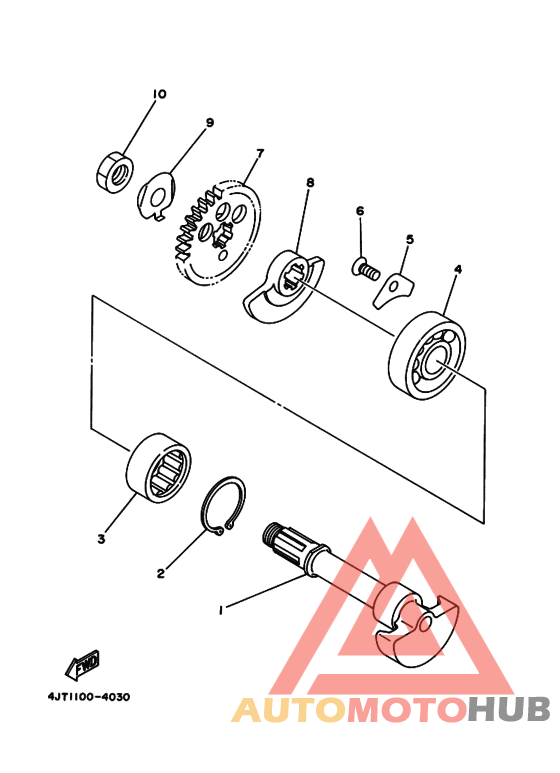 10
9
7
8
6
5
4
3
2
1
FWD
4JT1100-4030
AUTOMOTOHUB