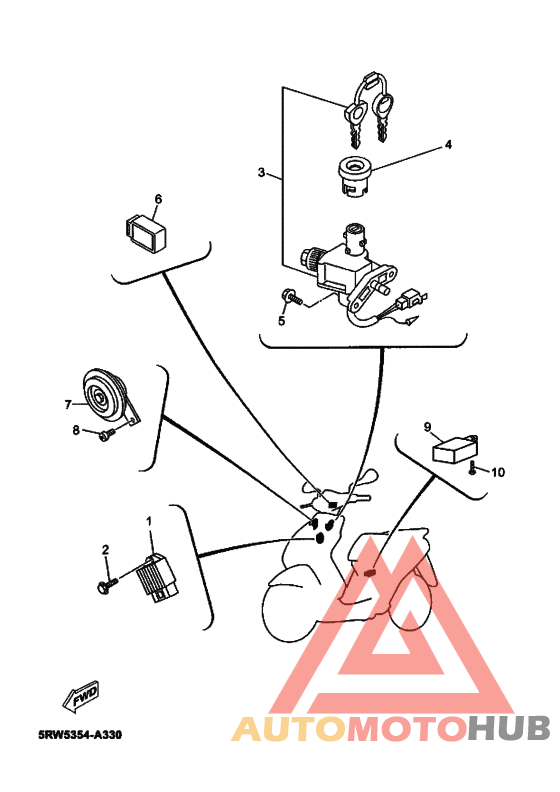 3
4
6
5
7
8
9
10
1
2
FWD
5RW5354-A330
AUTOMOTOHUB