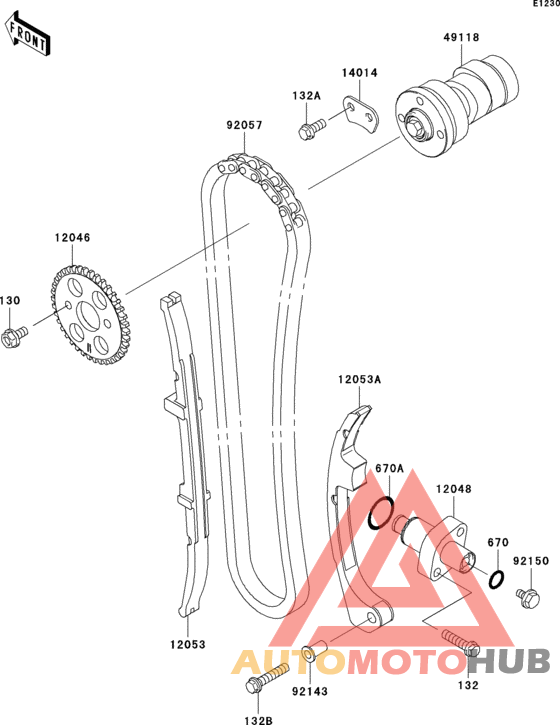 E1230

FRONT

49118

14014

132A

92057

12046

130

12053A

670A

12048

670

92150

12053

92143

132

132B

AUTOMOTOHUB