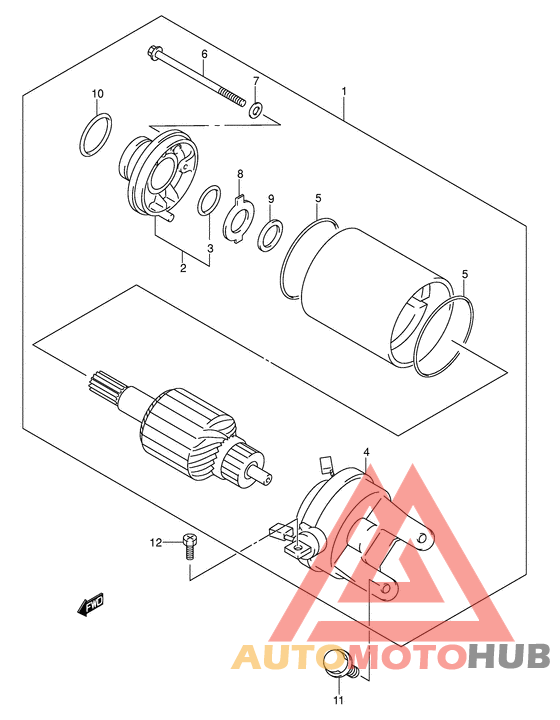 6
7
10
1
8
9
5
3
2
5
4
12
FWD
AUTOMOTOHUB
11