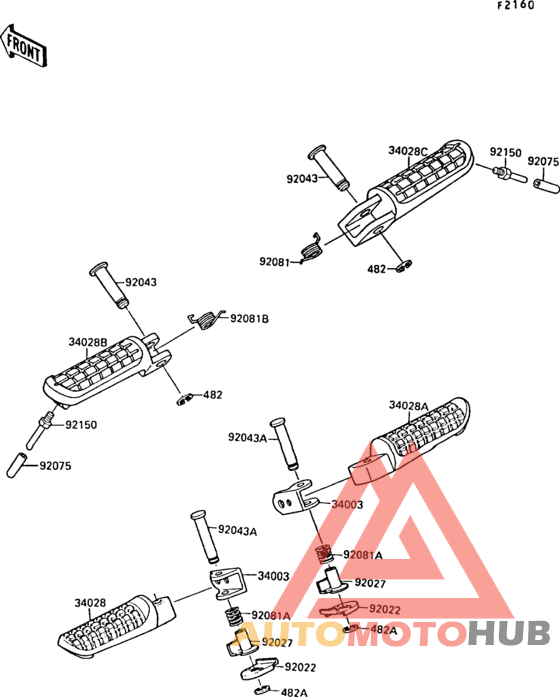 F2160

FRONT

34028C
92150
92075
92043
92081
482

92043
92081B
34028B
482
92150
92075

34028A
92043A
34003
92081A
92027
92022
482A

92043A
34003
34028
92081A
92027
92022
482A

AUTOMOTOHUB