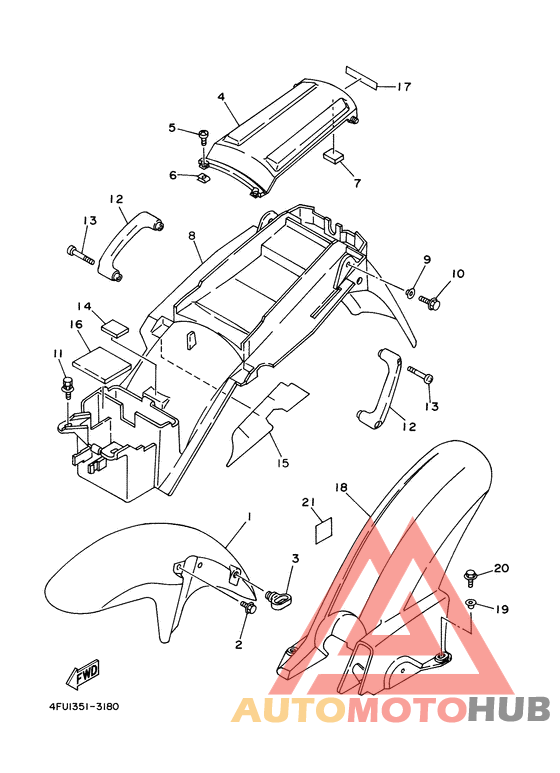 17
4
5
6
7
12
13
8
9
10
14
16
11
13
12
15
21
18
1
3
20
19
2
FWD
4FU1351-3180
AUTOMOTOHUB