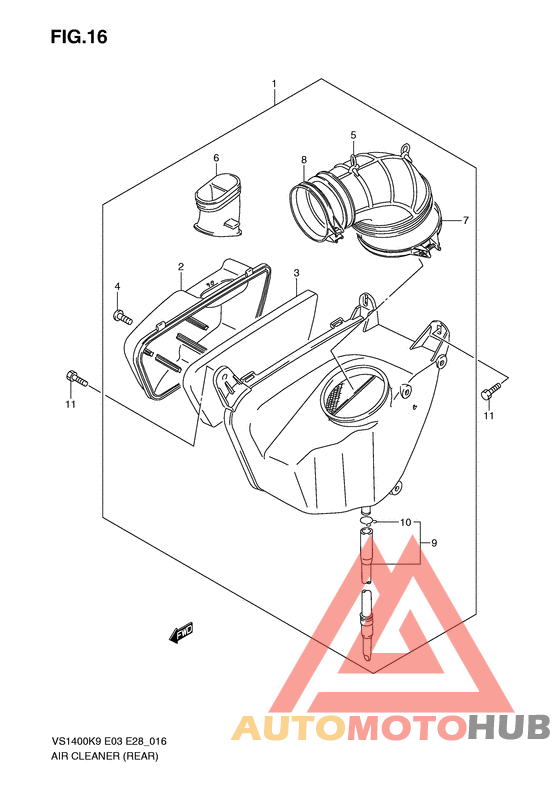 FIG.16

1
5
6
8
7
2
3
4
11
11
10
9
FWD

VS1400K9 E03 E28_016
AIR CLEANER (REAR)

AUTOMOTOHUB