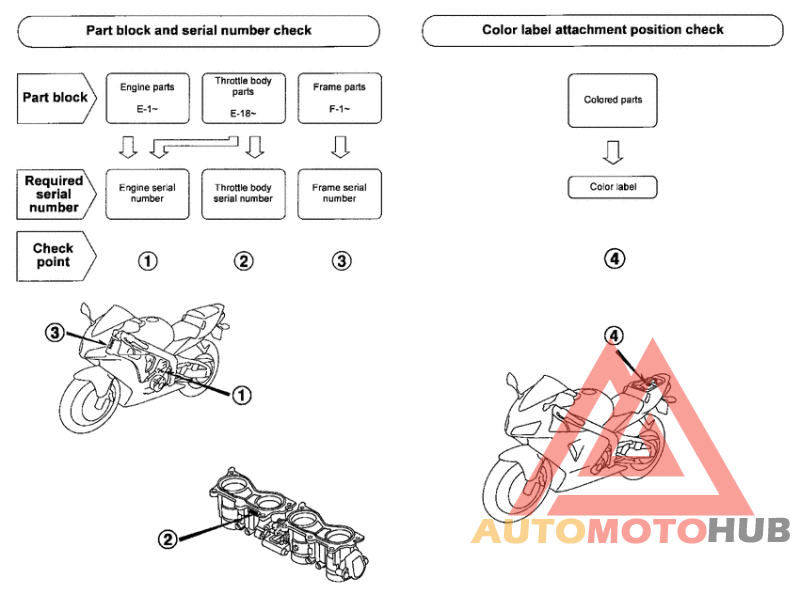 Part block and serial number check

Part block

Engine parts
E-1~

Throttle body parts
E-18~

Frame parts
F-1~

Required serial number

Engine serial number

Throttle body serial number

Frame serial number

Check point

①

②

③

③

①

②

Color label attachment position check

Colored parts

Color label

④

④

AUTOMOTOHUB