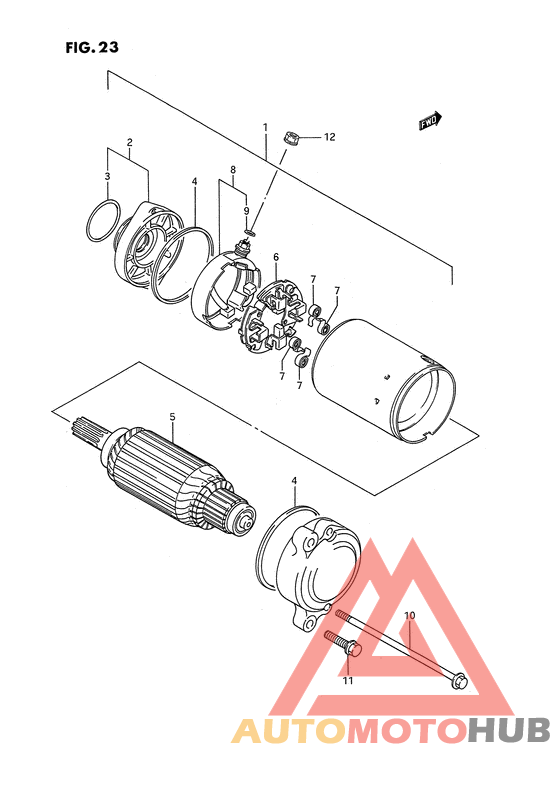 FIG. 23

FWD

1
12
2
3
4
8
9
6
7
7
7
7
5
4
10
11

AUTOMOTOHUB