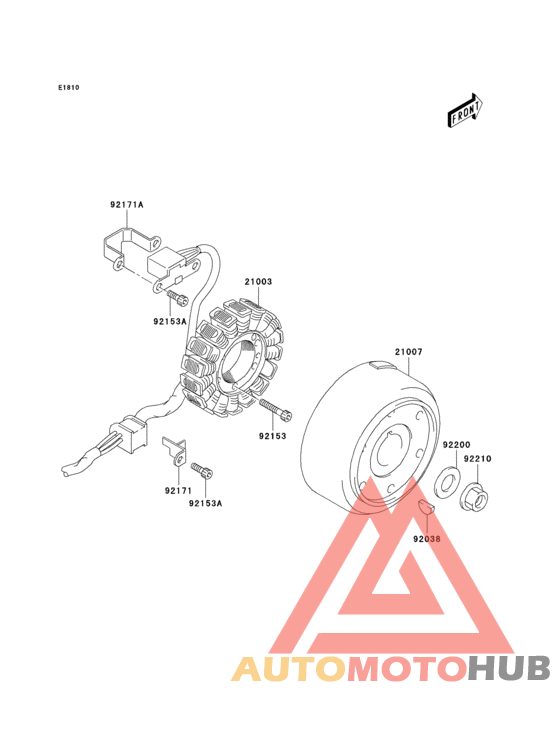 E1810

FRONT

92171A

21003

92153A

21007

92153

92200

92210

92171

92153A

92038

AUTOMOTOHUB