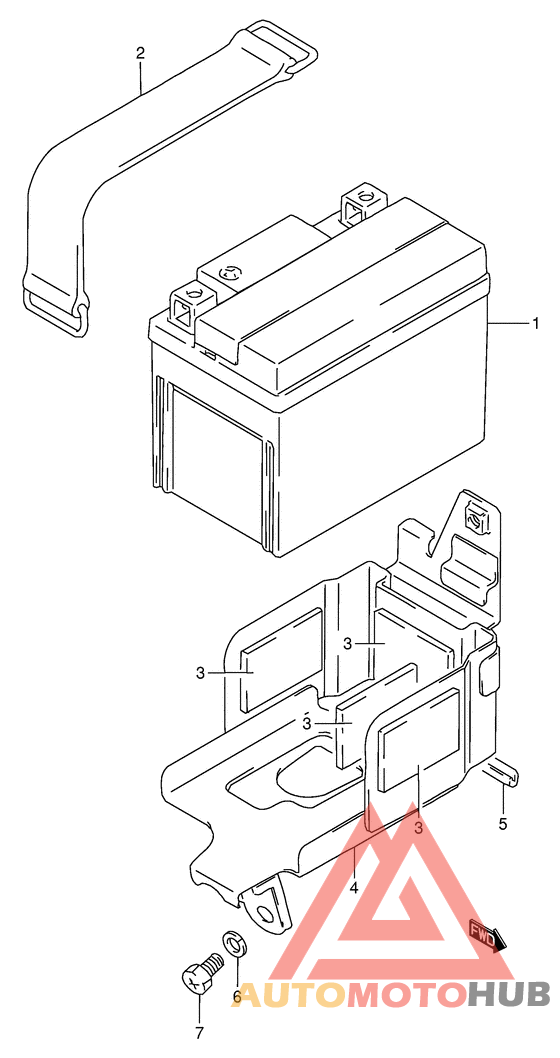 2
1
3
3
3
3
5
4
FWD
6
7
AUTOMOTOHUB