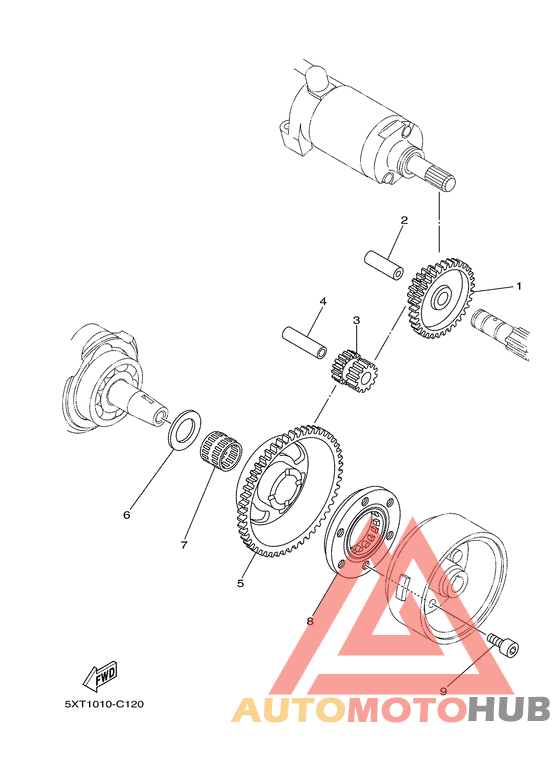 2
1
4
3
6
7
5
8
9
FWD
5XT1010-C120
AUTOMOTOHUB