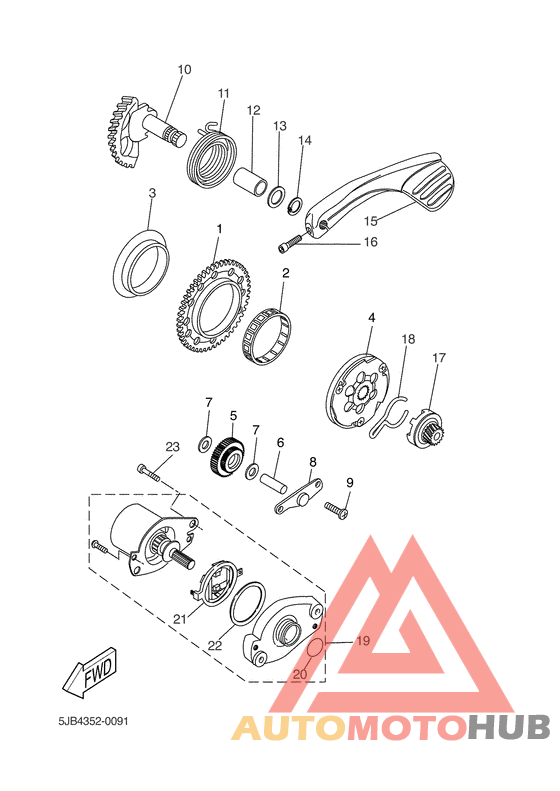 10
11
12
13
14
15
16
3
1
2
4
18
17
7
5
7
6
8
9
23
21
22
19
20
FWD
5JB4352-0091
AUTOMOTOHUB