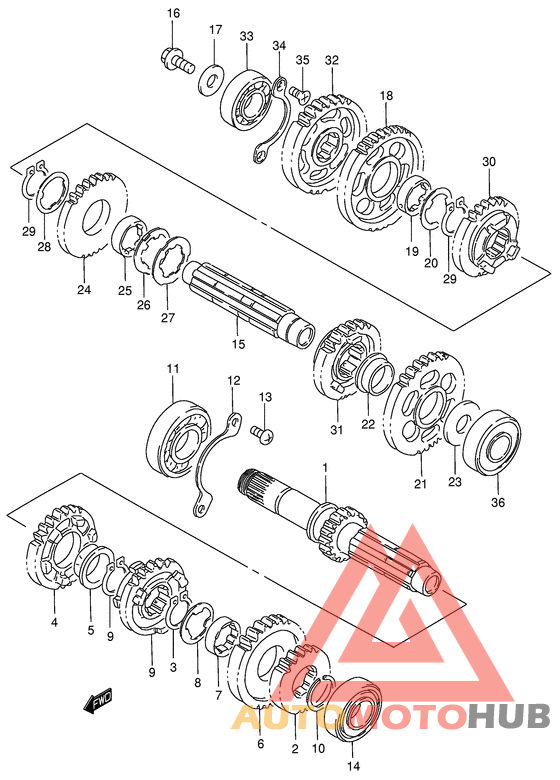 16
17
33
34
35
32
18
30
29
28
24
25
26
27
15
19
20
29
11
12
13
31
22
21
23
36
1
4
5
9
9
3
8
7
6
2
10
14
FWD
AUTOMOTOHUB