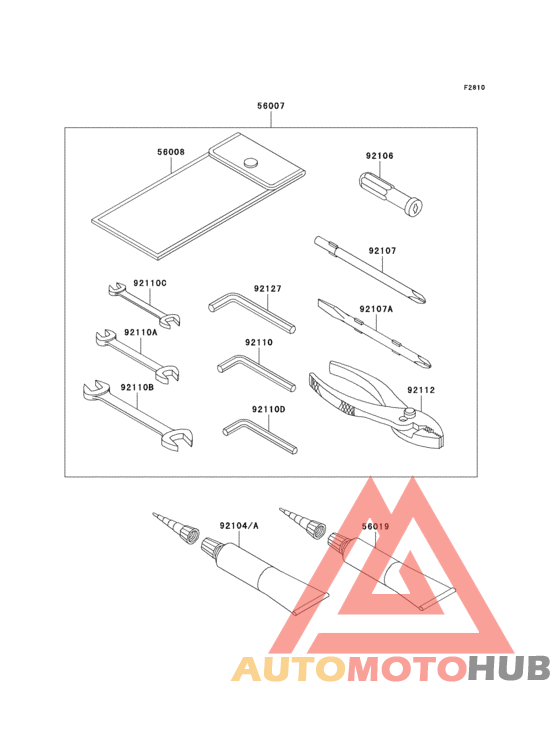 F2810

56007

56008

92106

92107

92110C

92127

92107A

92110A

92110

92112

92110B

92110D

92104/A

56019

AUTOMOTOHUB