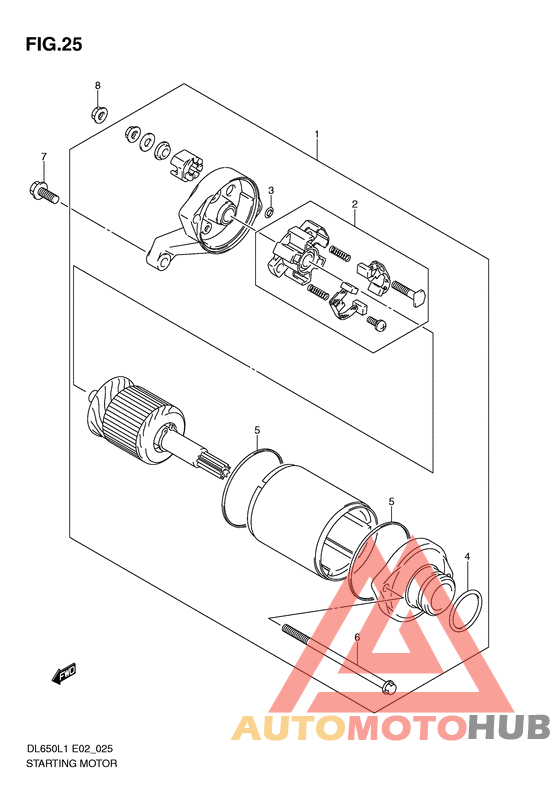 FIG.25

8

7

1

3

2

5

5

4

6

FWD

AUTOMOTOHUB

DL650L1 E02_025
STARTING MOTOR