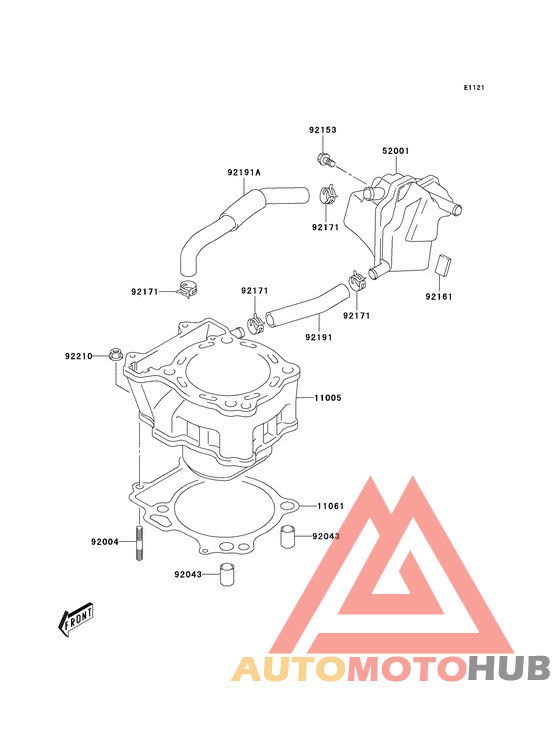 E1121

92153

52001

92191A

92171

92161

92171

92171

92171

92191

92210

11005

11061

92004

92043

92043

FRONT

AUTOMOTOHUB