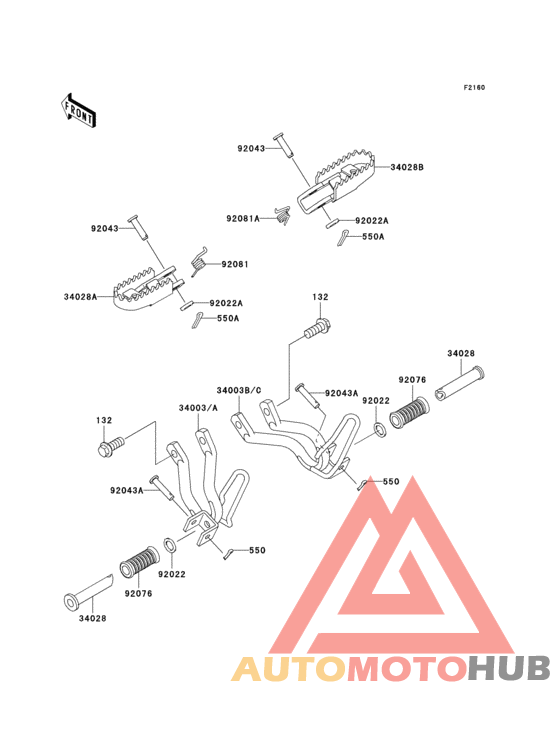 F2160

FRONT

92043
34028B
92081A
92022A
550A

92043
92081
34028A
92022A
550A

132
34028
92076
34003B/C
92043A
92022
132
34003/A
550
92043A
550
92022
92076
34028

AUTOMOTOHUB