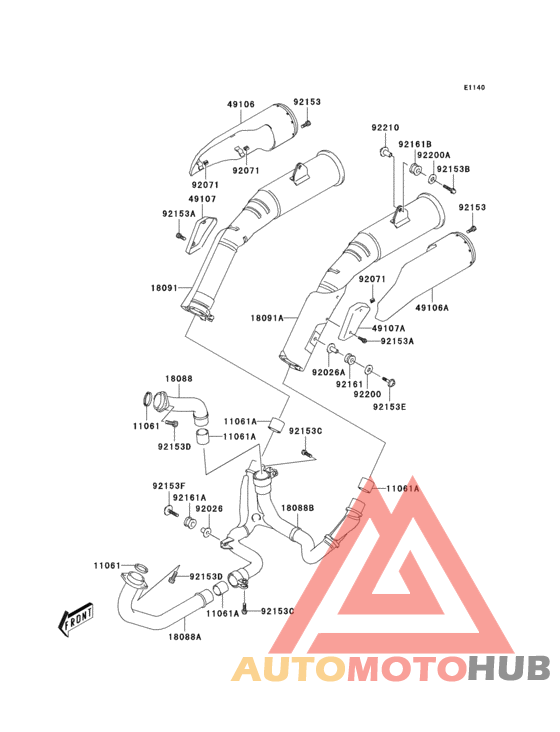 E1140

49106
92153
92071
92071
49107
92153A
18091
92210
92161B
92200A
92153B
92153
92071
49106A
18091A
49107A
92153A
92026A
92161
92200
92153E
18088
11061
92153D
11061A
11061A
92153C
11061A
92153F
92161A
92026
18088B
11061
92153D
11061A
92153C
18088A
FRONT

AUTOMOTOHUB