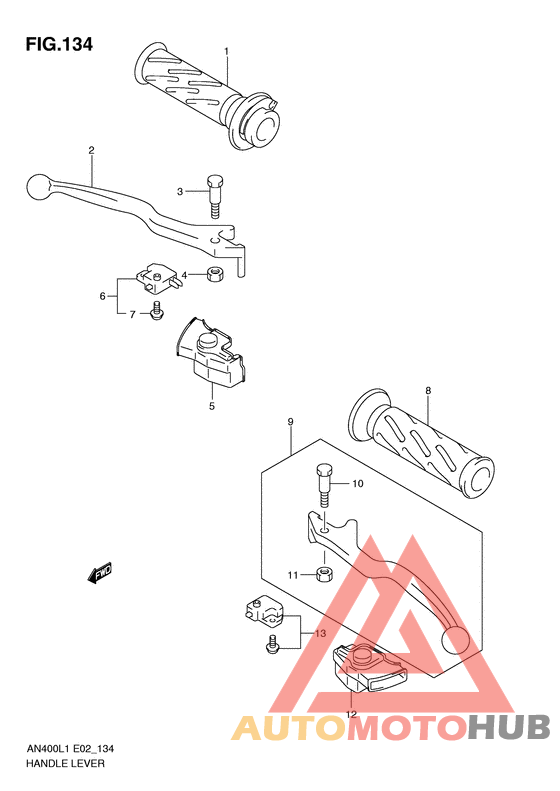 FIG.134

1

2

3

4

6

7

5

8

9

10

11

FWD

13

12

AUTOMOTOHUB

AN400L1 E02_134
HANDLE LEVER