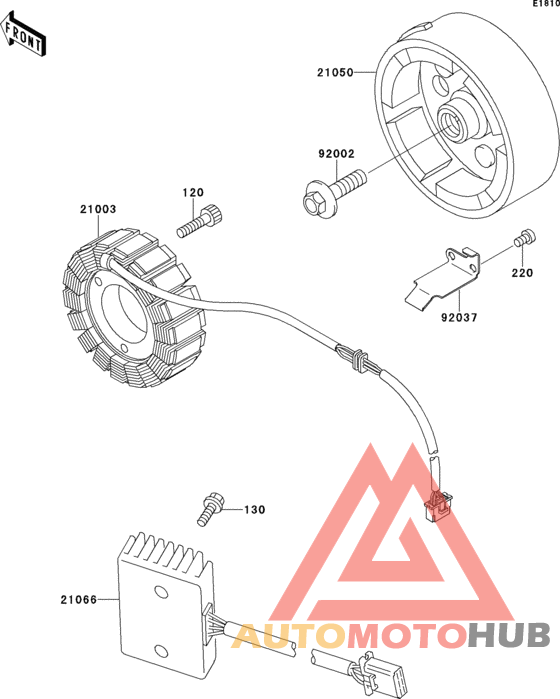 E1810

FRONT

21050

92002

120

21003

220

92037

130

21066

AUTOMOTOHUB