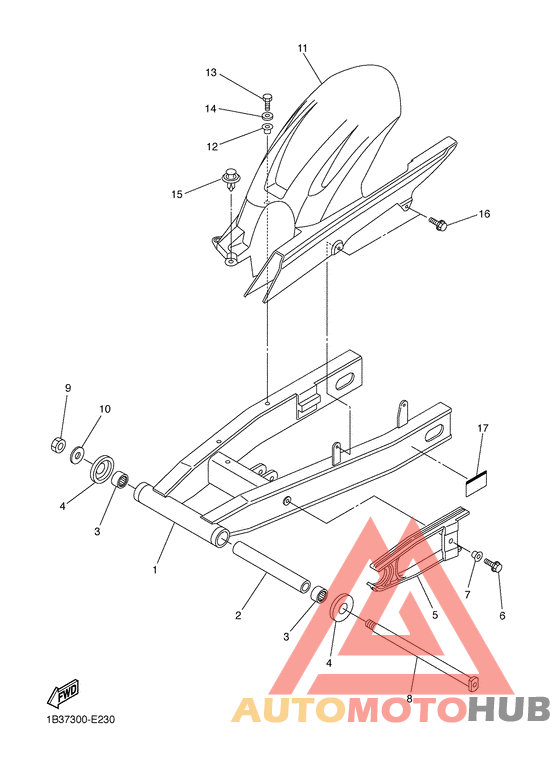 11
13
14
12
15
16
9
10
17
4
3
1
2
3
4
5
7
6
8
FWD
1B37300-E230
AUTOMOTOHUB