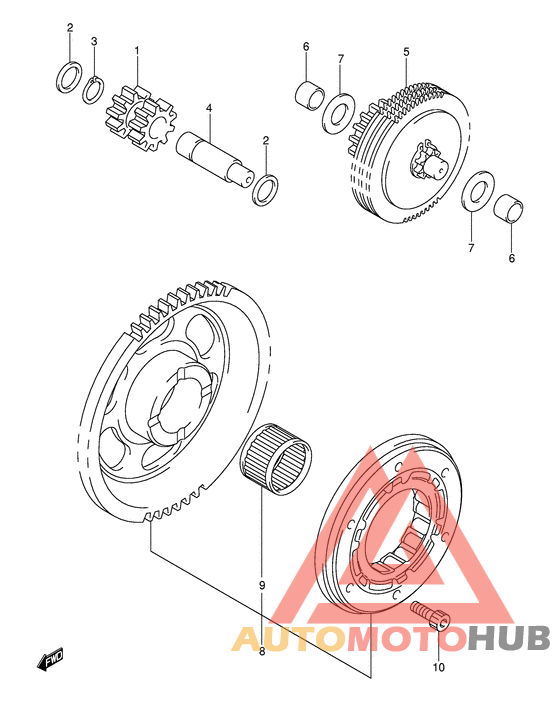 2
3
1
4
2
6
7
5
7
6
9
8
10
FWD
AUTOMOTOHUB