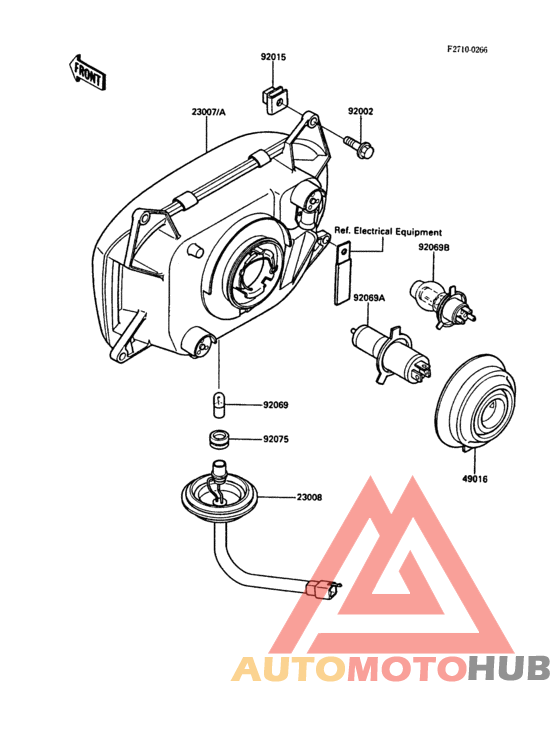 F2710-0266

FRONT

92015

23007/A

92002

Ref. Electrical Equipment

92069B

92069A

92069

92075

23008

49016

AUTOMOTOHUB