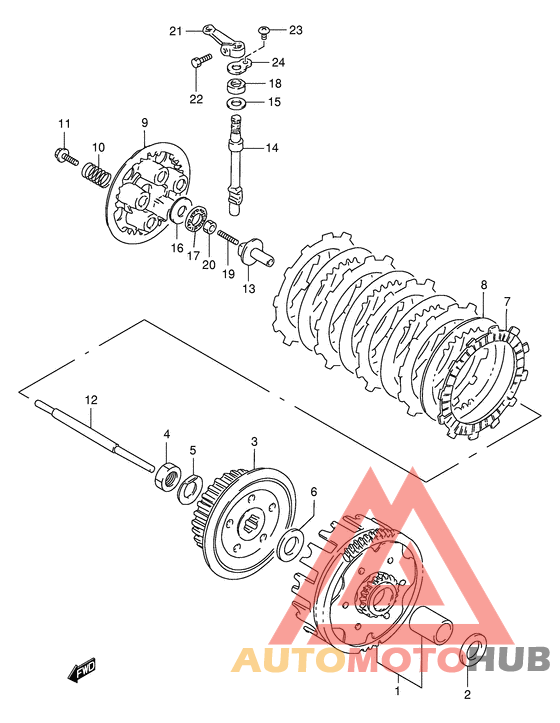 21
23
24
22
18
15
11
9
10
14
16
17
20
19
13
8
7
12
4
5
3
6
FWD
AUTOMOTOHUB
1
2