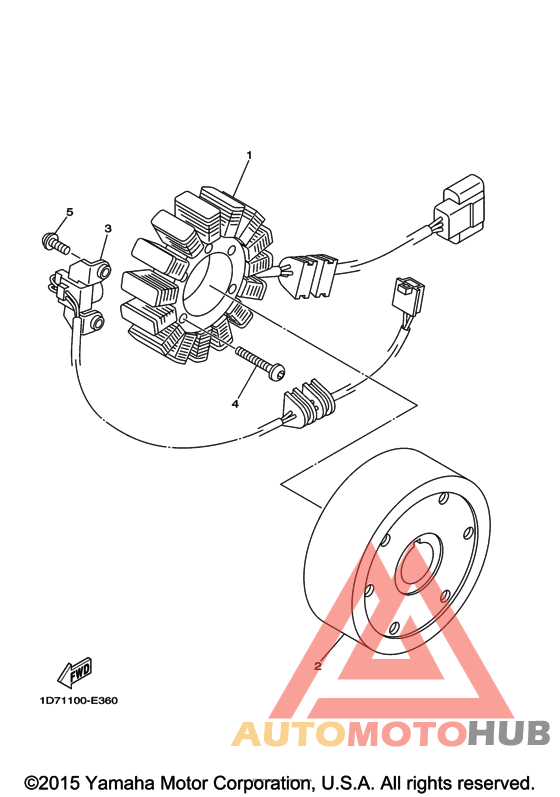 1
5
3
4
2
FWD
1D71100-E360
AUTOMOTOHUB
©2015 Yamaha Motor Corporation, U.S.A. All rights reserved.