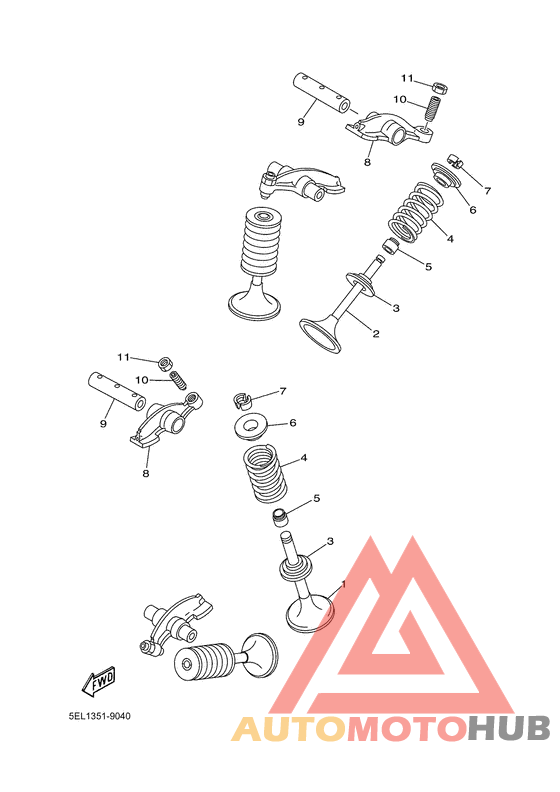 11
10
9
8
7
6
4
5
3
2
11
10
9
8
7
6
4
5
3
1
FWD
5EL1351-9040
AUTOMOTOHUB