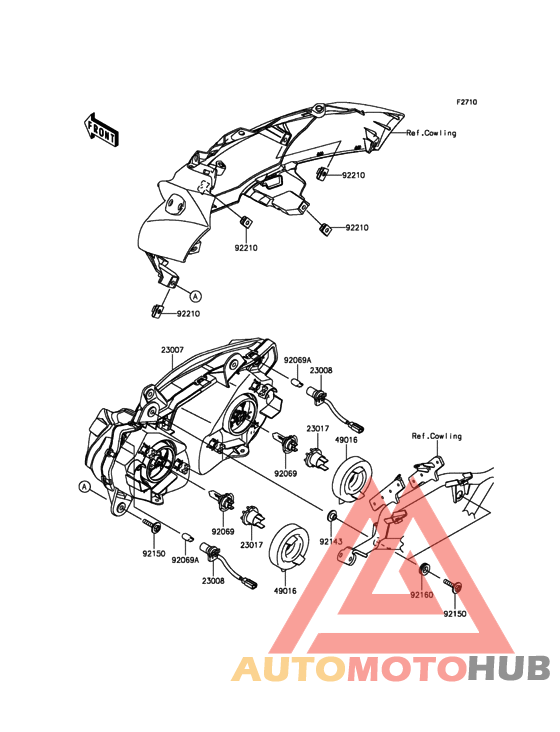 F2710

FRONT

Ref.Cowling

92210

92210

92210

A

92210

23007

92069A

23008

23017

49016

Ref.Cowling

92069

A

92069

23017

92143

92150

92069A

23008

49016

92160

92150

AUTOMOTOHUB