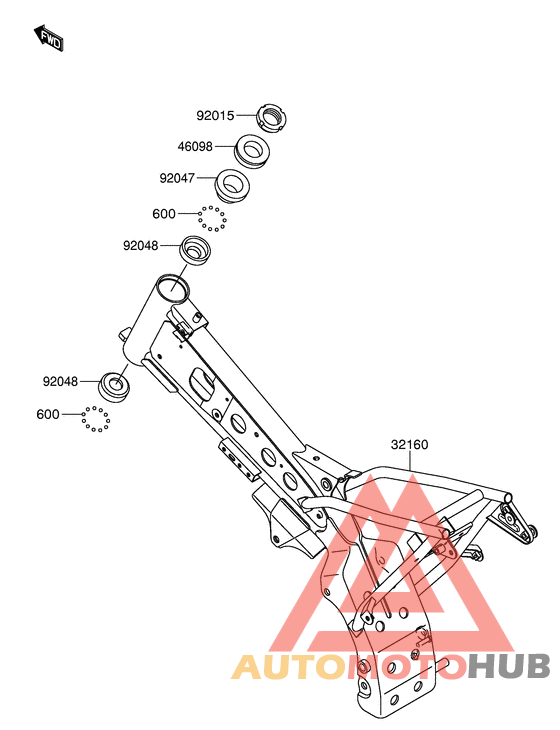 FWD

92015
46098
92047
600
92048
92048
600
32160

AUTOMOTOHUB