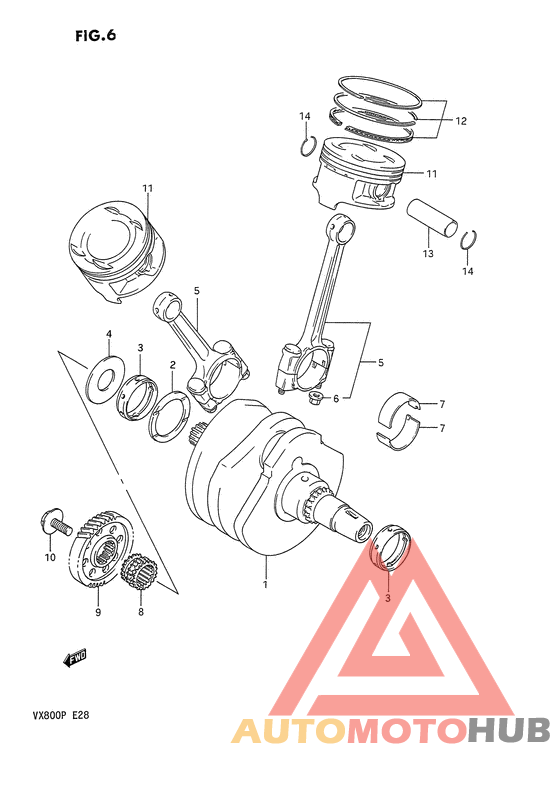 FIG.6

14
12
11
11
13
14
5
4
3
2
5
6
7
7
10
9
8
1
3
FWD

VX800P E28

AUTOMOTOHUB