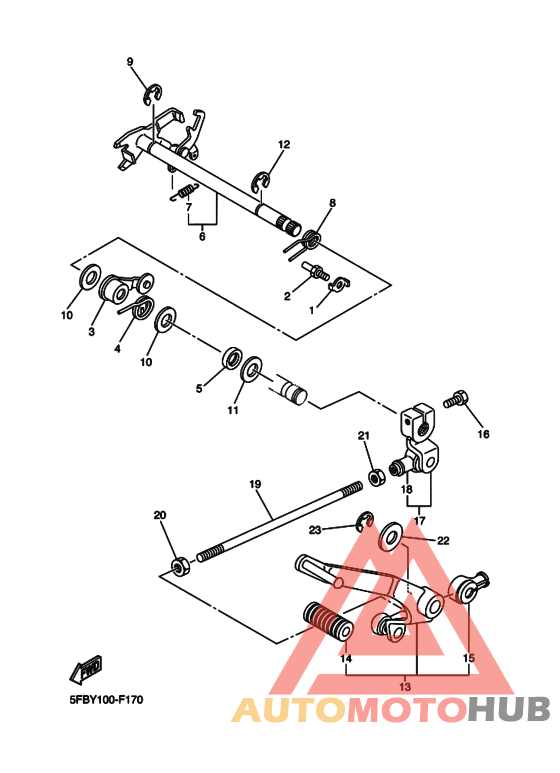 9
12
7
6
8
2
1
10
3
4
10
5
11
16
21
18
17
19
20
23
22
14
15
13
FWD
5FBY100-F170
AUTOMOTOHUB