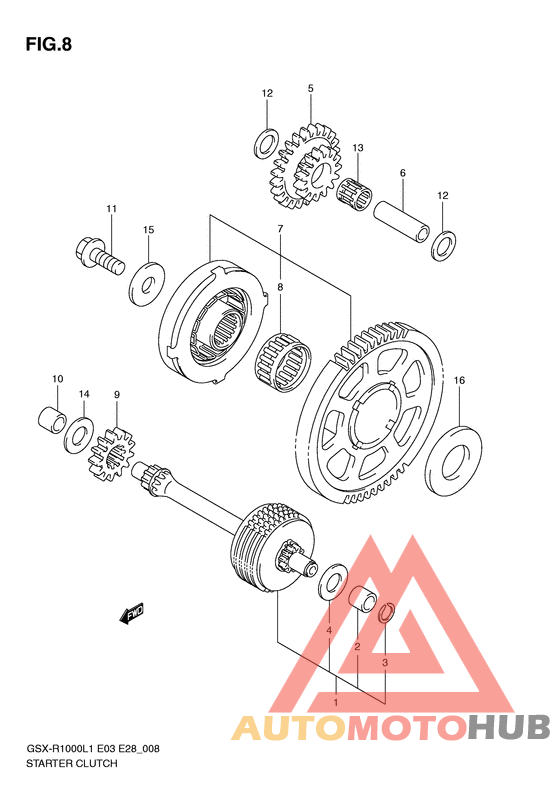 FIG.8

12
5
13
6
12
11
15
7
8
10
14
9
16
FWD
4
2
3
1

AUTOMOTOHUB

GSX-R1000L1 E03 E28_008
STARTER CLUTCH