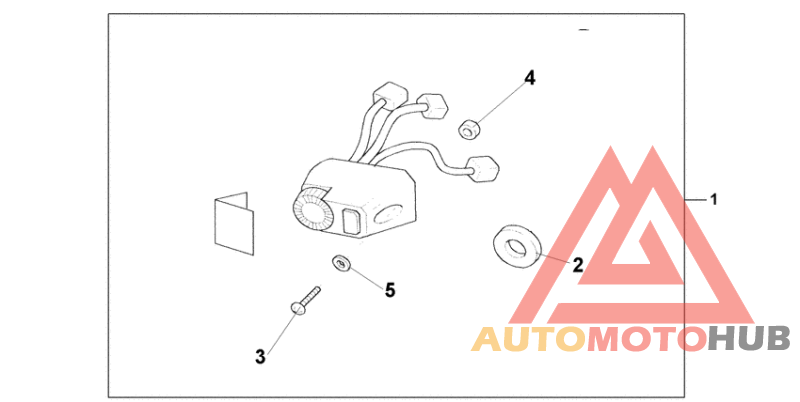 4
1
2
5
3
AUTOMOTOHUB