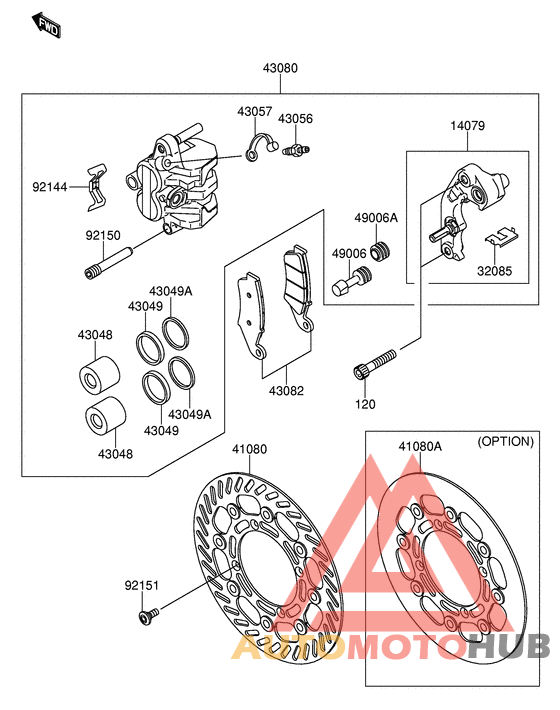 FWD

43080

43057
43056

14079

92144

49006A

92150

49006

32085

43049A
43049

43048

43082

120

43049A
43049

43048

41080

41080A
(OPTION)

92151

AUTOMOTOHUB