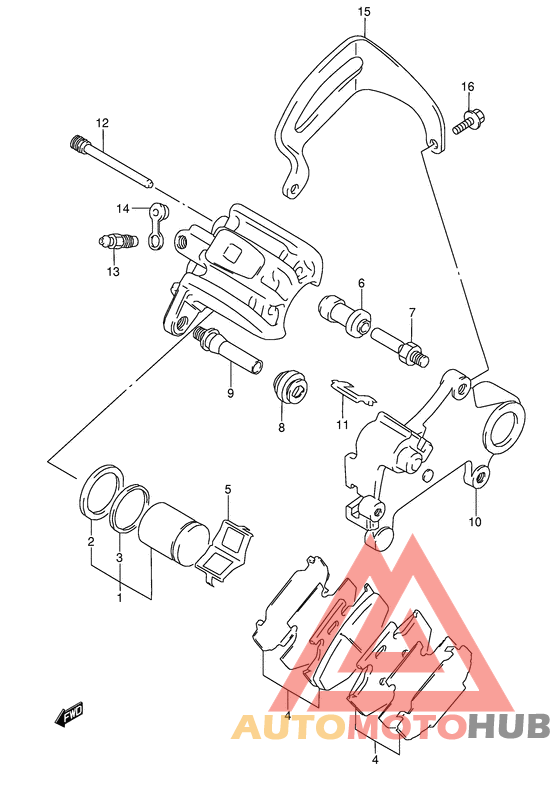 15
16
12
14
13
6
7
9
8
11
10
5
2
3
1
4
4
FWD
AUTOMOTOHUB